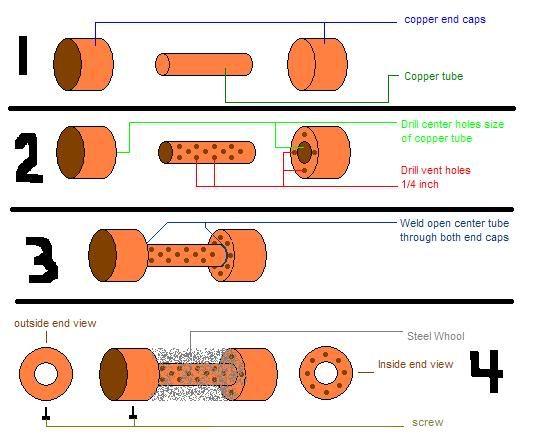 1

copper end caps

Copper tube

2

Drill center holes size of copper tube

Drill vent holes 1/4 inch

3

Weld open center tube through both end caps

outside end view

Steel Whool

Inside end view

4

screw